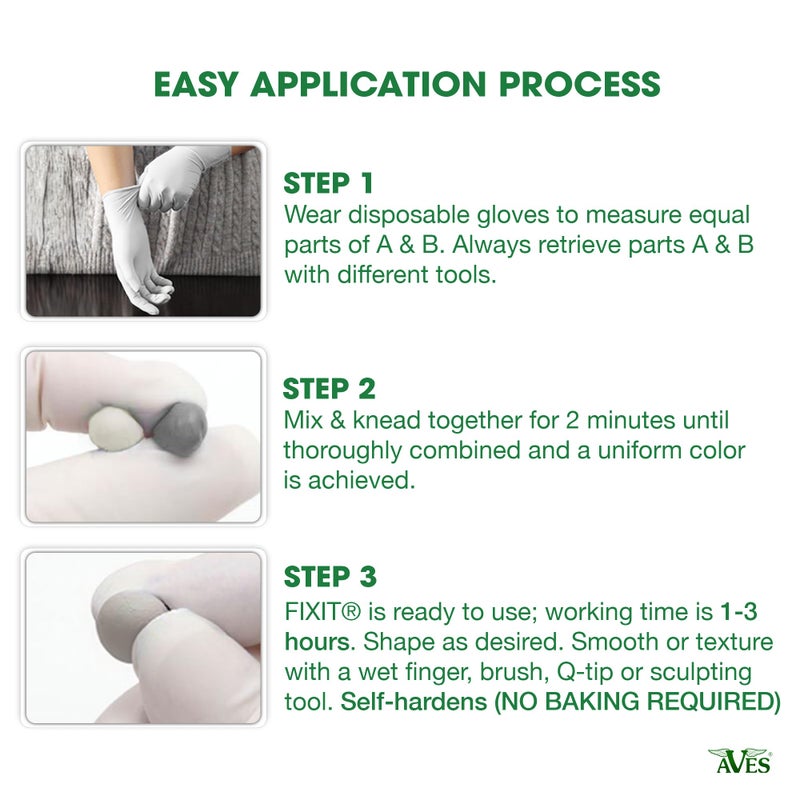 EASY APPLICATION PROCESS

STEP 1
Wear disposable gloves to measure equal parts of A & B. Always retrieve parts A & B with different tools.

STEP 2
Mix & knead together for 2 minutes until thoroughly combined and a uniform color is achieved.

STEP 3
FIXIT® is ready to use; working time is 1-3 hours. Shape as desired. Smooth or texture with a wet finger, brush, Q-tip or sculpting tool. Self-hardens (NO BAKING REQUIRED)

AVES®